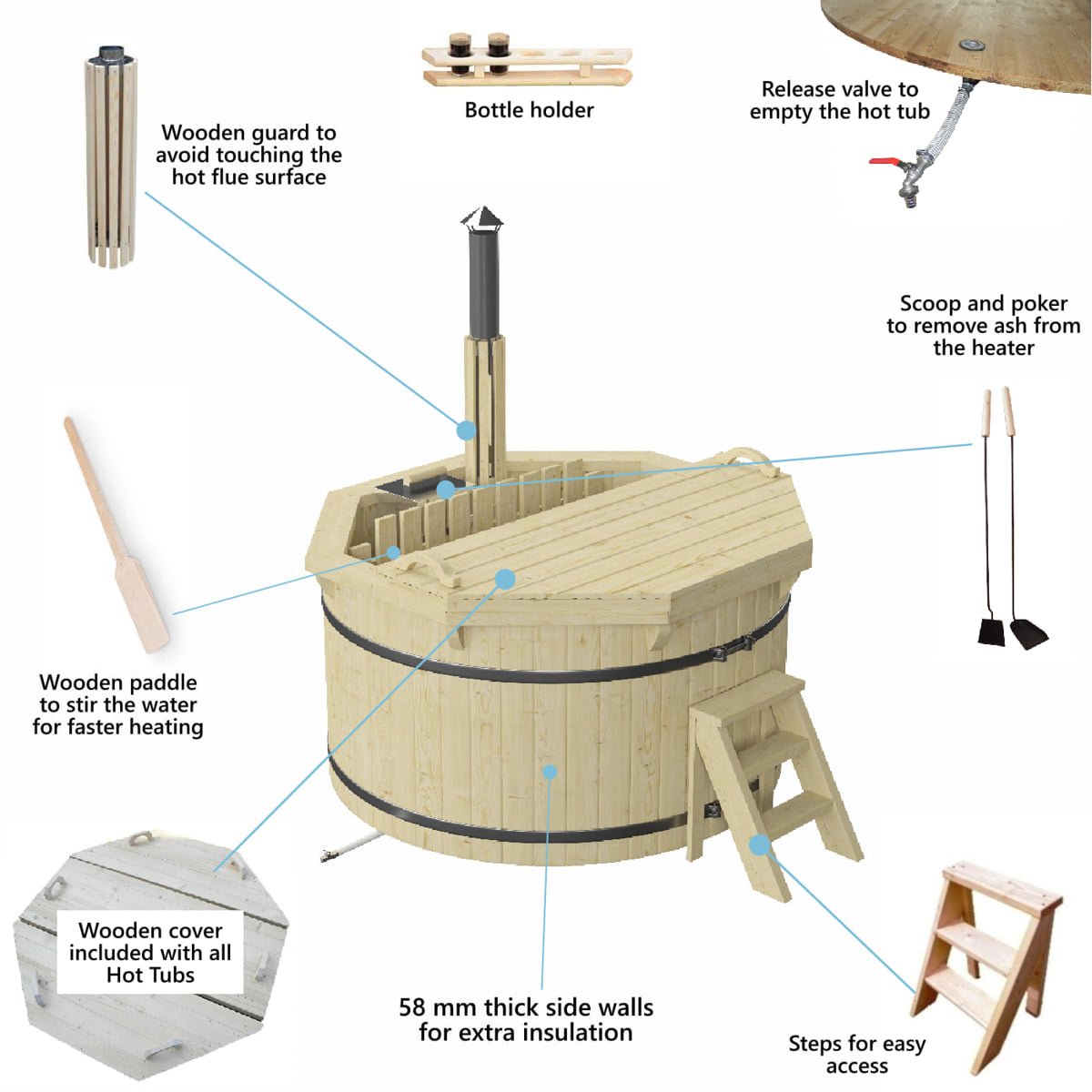 Wooden guard to avoid touching the hot flue surface

Bottle holder

Release valve to empty the hot tub

Scoop and poker to remove ash from the heater

Wooden paddle to stir the water for faster heating

Wooden cover included with all Hot Tubs

58 mm thick side walls for extra insulation

Steps for easy access